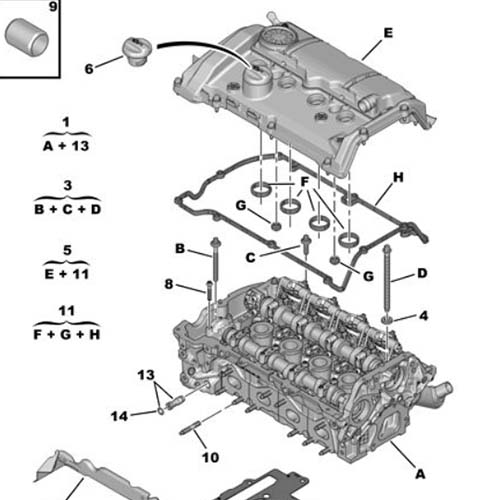 9

6

E

1
A + 13

3
B + C + D

5
E + 11

11
F + G + H

F

H

G

B

C

G

D

8

4

13

14

10

A