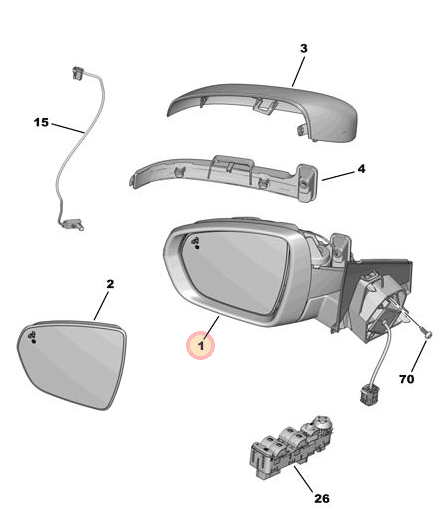 3

15

4

2

1

70

26