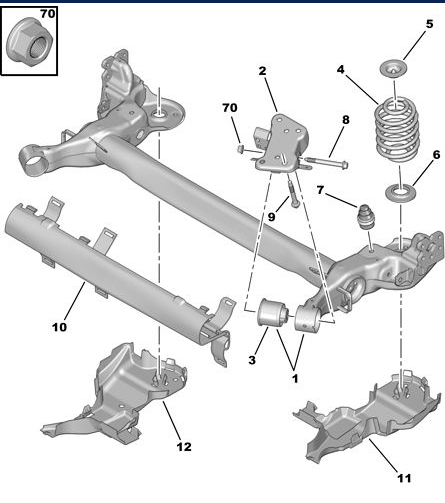 70
5
2
4
70
8
6
7
9
10
3
1
12
11