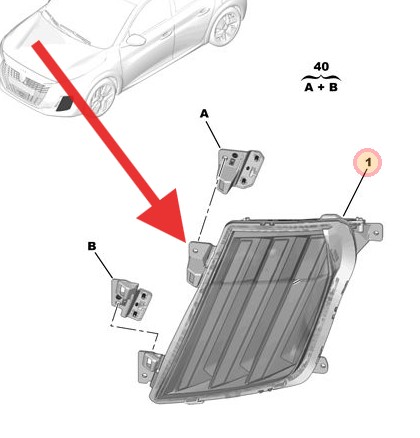 40
A + B

A

1

B