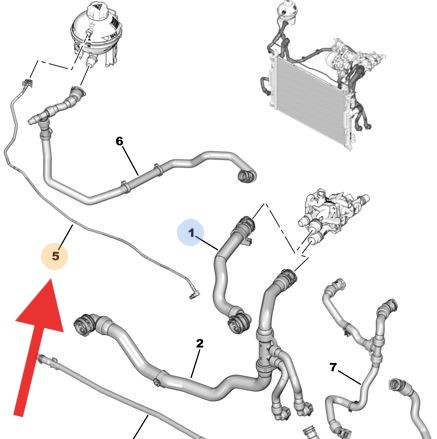 6
1
5
2
7