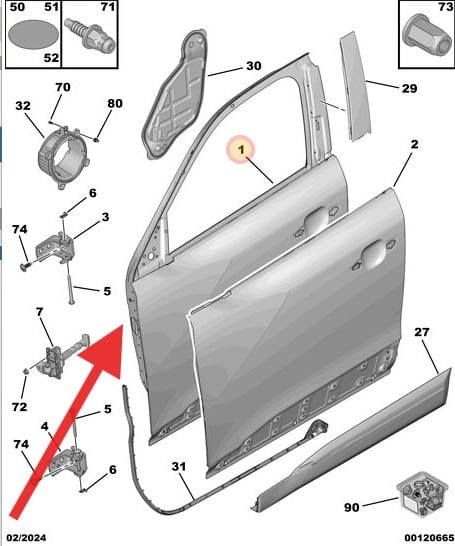 50 51
52
71
73
30
29
70
32
80
1
2
6
3
74
5
7
27
72
5
4
74
6
31
90
02/2024
00120665