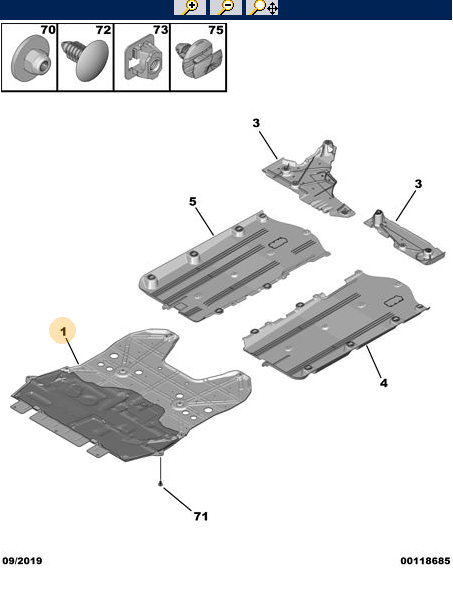 70 72 73 75

3

3

5

1

4

71

09/2019

00118685