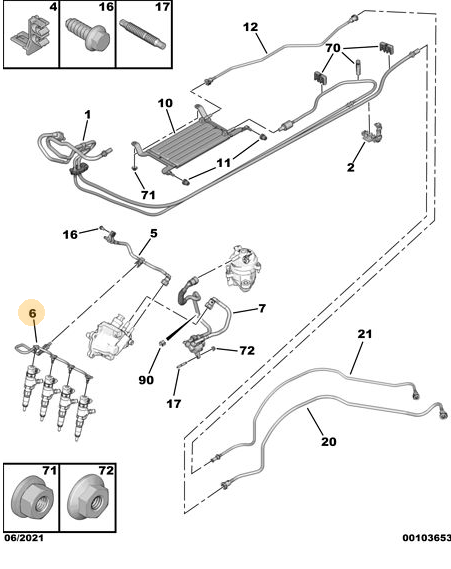 4
16
17
12
70
10
1
11
2
71
16
5
6
7
72
90
17
21
20
71
72
06/2021
00103653