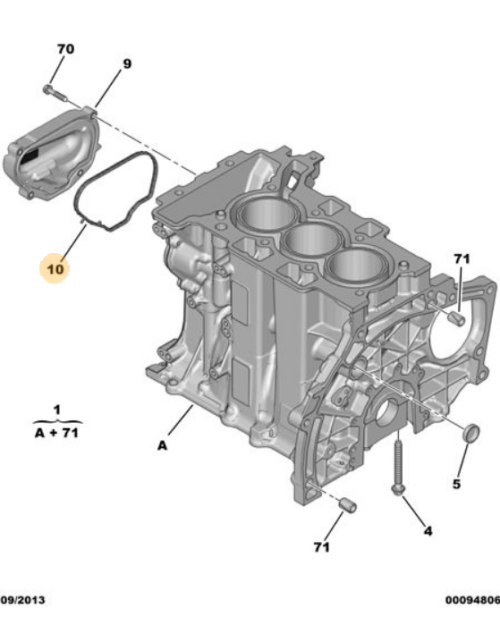 70
9
10
71
1
A + 71
A
5
4
71
09/2013
00094806