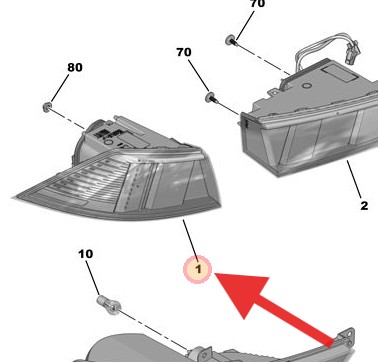 70
70
80
2
10
1