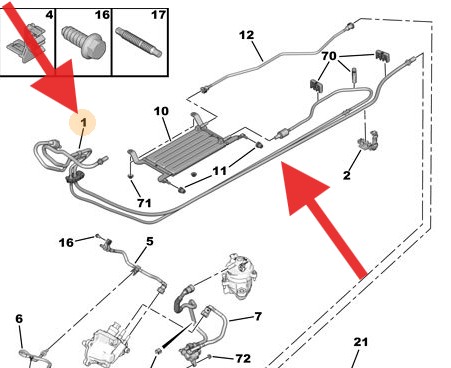 4
16
17
12
70
10
1
11
2
71
16
5
6
7
72
21