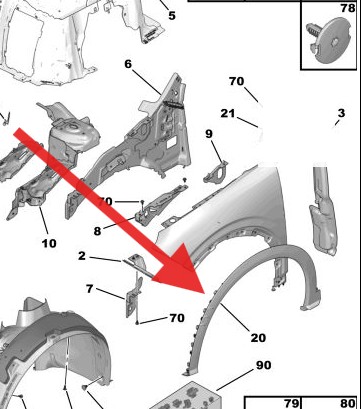 5
78
6
70
21
3
9
70
8
10
2
7
70
20
90
79
80