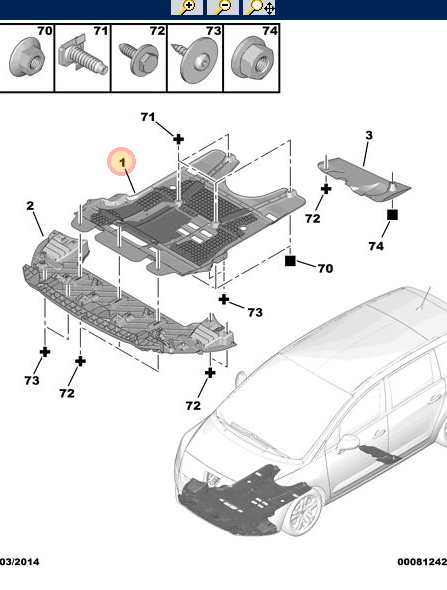 70 71 72 73 74

71
1
3
2
72
74
70
73
73
72
72

03/2014
00081242