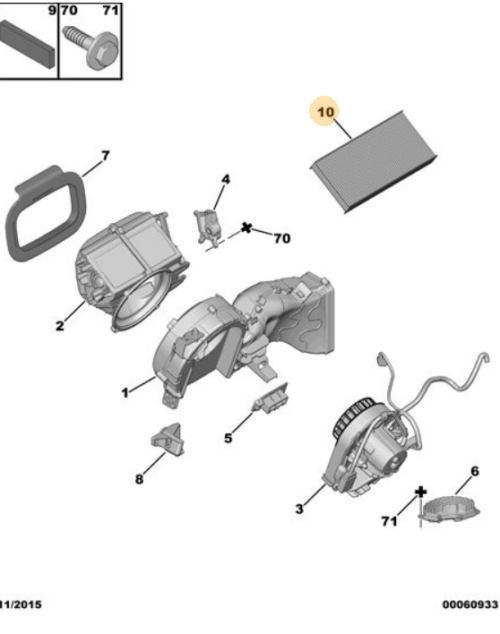 9 70 71

10

7

4

70

2

1

5

8

3

6

71

11/2015

00060933