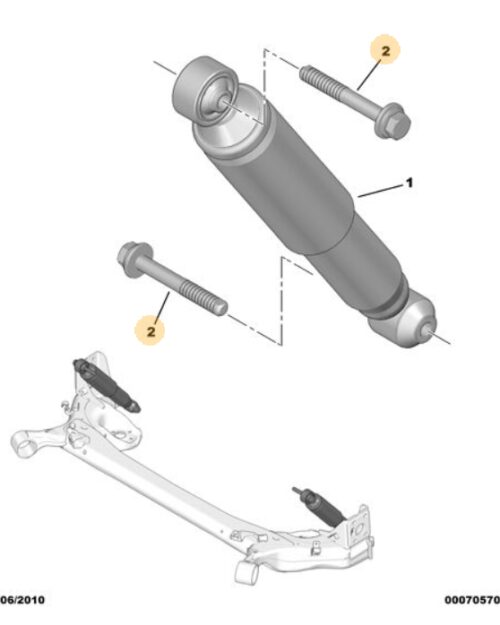 2

1

2

06/2010

00070570