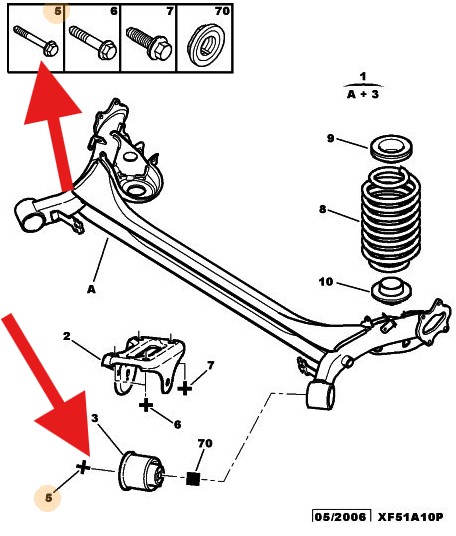 5 6 7 70

$\frac{1}{A + 3}$

9

8

10

A

2

7

6

3

70

5

05/2006 XF51A10P