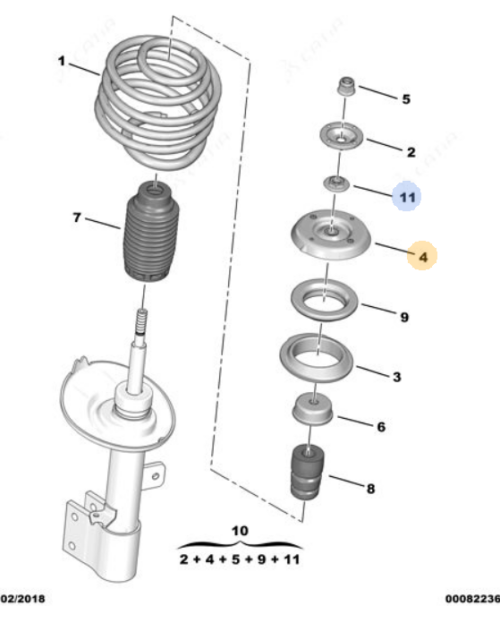 1

5

2

11

7

4

9

3

6

8

10

2 + 4 + 5 + 9 + 11

02/2018

00082236