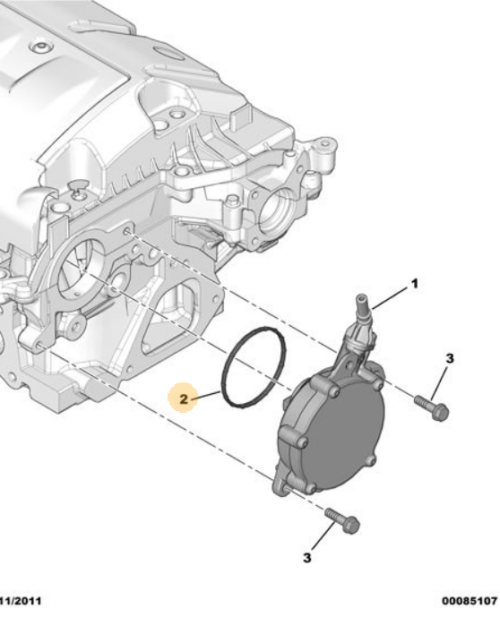 1
3
2
3
11/2011
00085107