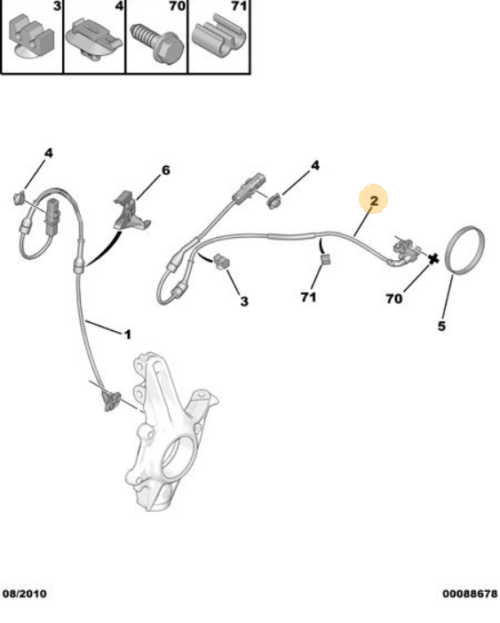 3 4 70 71

4
6
4
2
3
71
70
5
1

08/2010
00088678