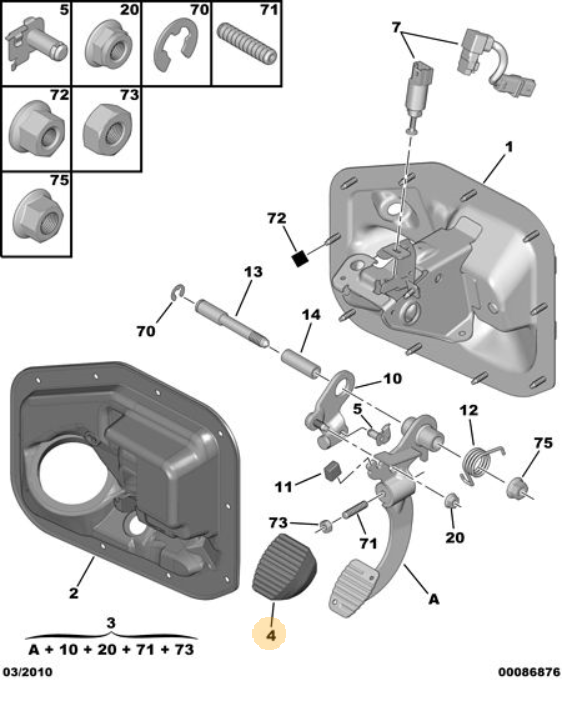 5
20
70
71
72
73
75
7
1
72
13
70
14
10
5
12
75
11
73
71
20
2
A
3
A + 10 + 20 + 71 + 73
4
03/2010
00086876