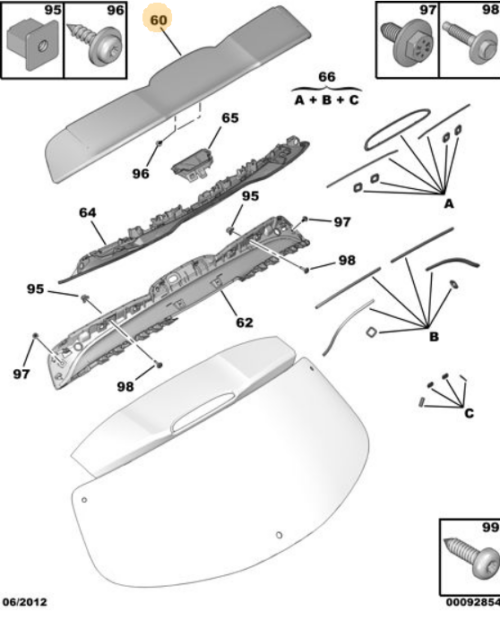 95
96
60
97
98
66
A + B + C
65
96
A
64
95
97
98
95
62
B
97
98
C
99
06/2012
00092854