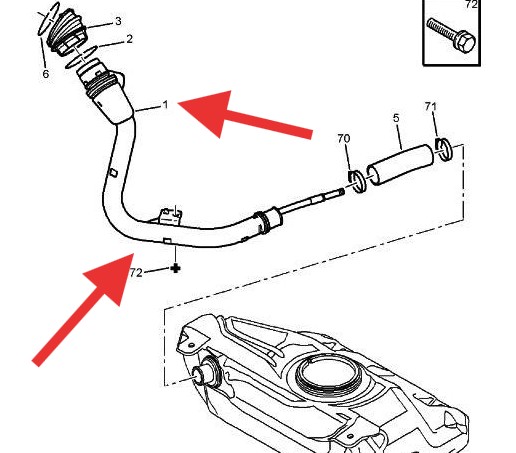 72
3
2
6
1
71
5
70
72