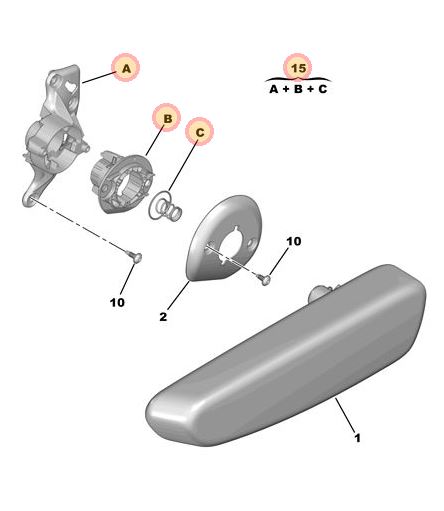 A

15
A + B + C

B

C

10

10

2

1