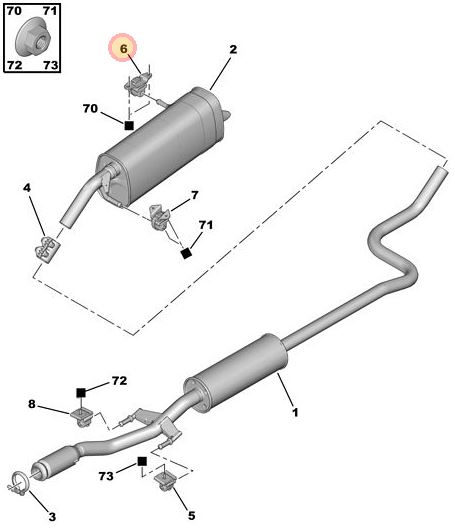 70 71
72 73
6
2
70
4
7
71
72
8
1
73
3
5