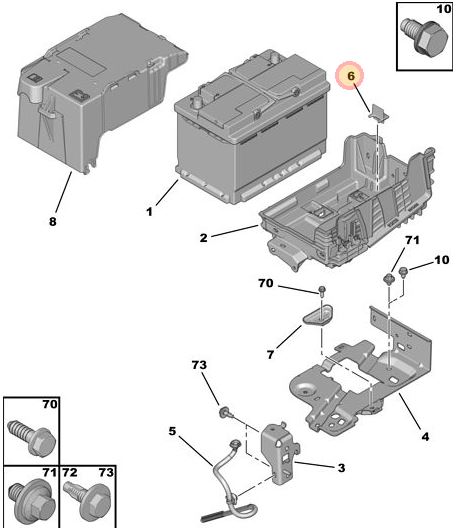 10
6
8
1
2
71
10
70
7
73
4
5
3
70
71
72
73